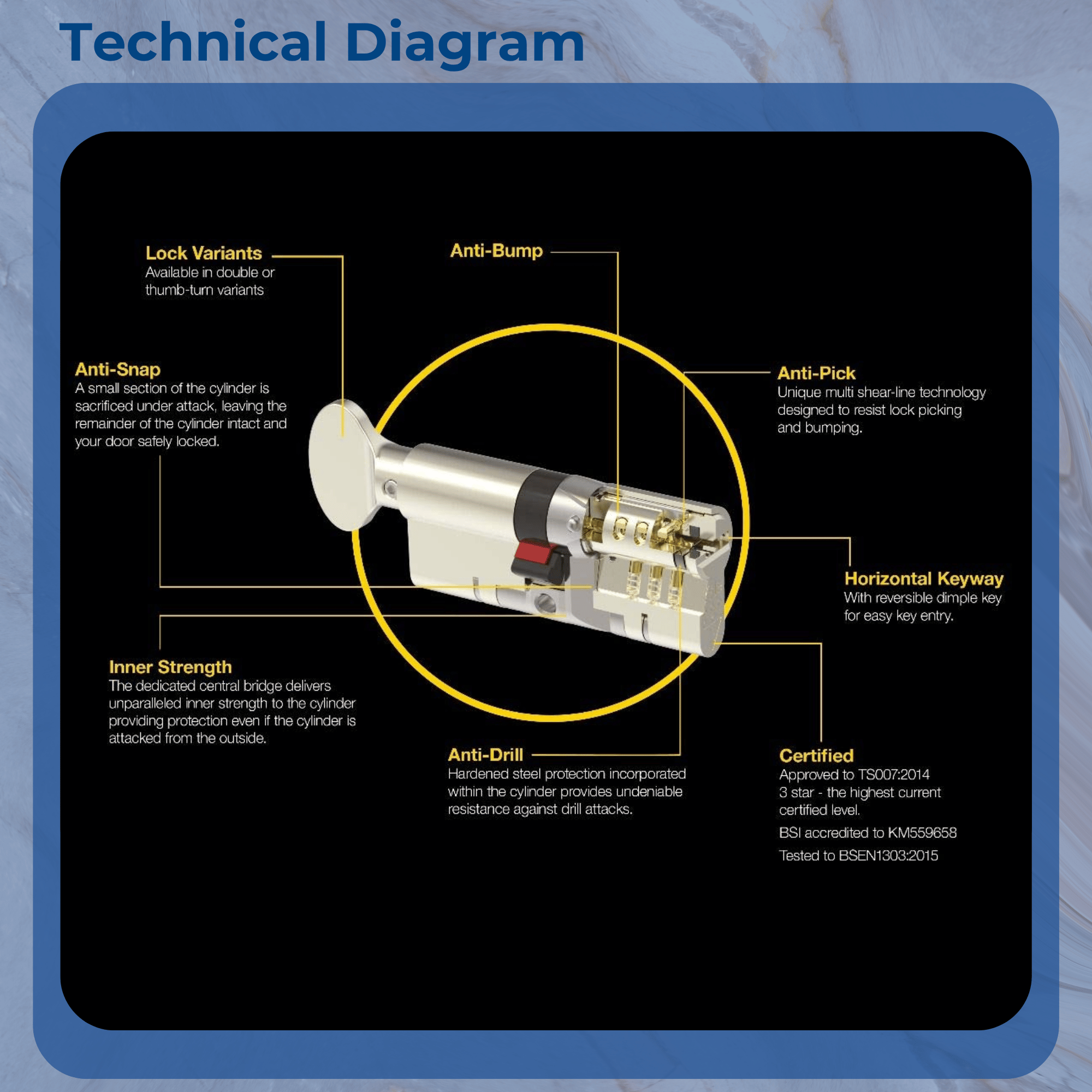 Technical Diagram

Lock Variants
Available in double or thumb-turn variants

Anti-Bump

Anti-Snap
A small section of the cylinder is sacrificed under attack, leaving the remainder of the cylinder intact and your door safely locked.

Anti-Pick
Unique multi shear-line technology designed to resist lock picking and bumping.

Horizontal Keyway
With reversible dimple key for easy key entry.

Inner Strength
The dedicated central bridge delivers unparalleled inner strength to the cylinder providing protection even if the cylinder is attacked from the outside.

Anti-Drill
Hardened steel protection incorporated within the cylinder provides undeniable resistance against drill attacks.

Certified
Approved to TS007:2014
3 star - the highest current certified level.
BSI accredited to KM559658
Tested to BSEN1303:2015