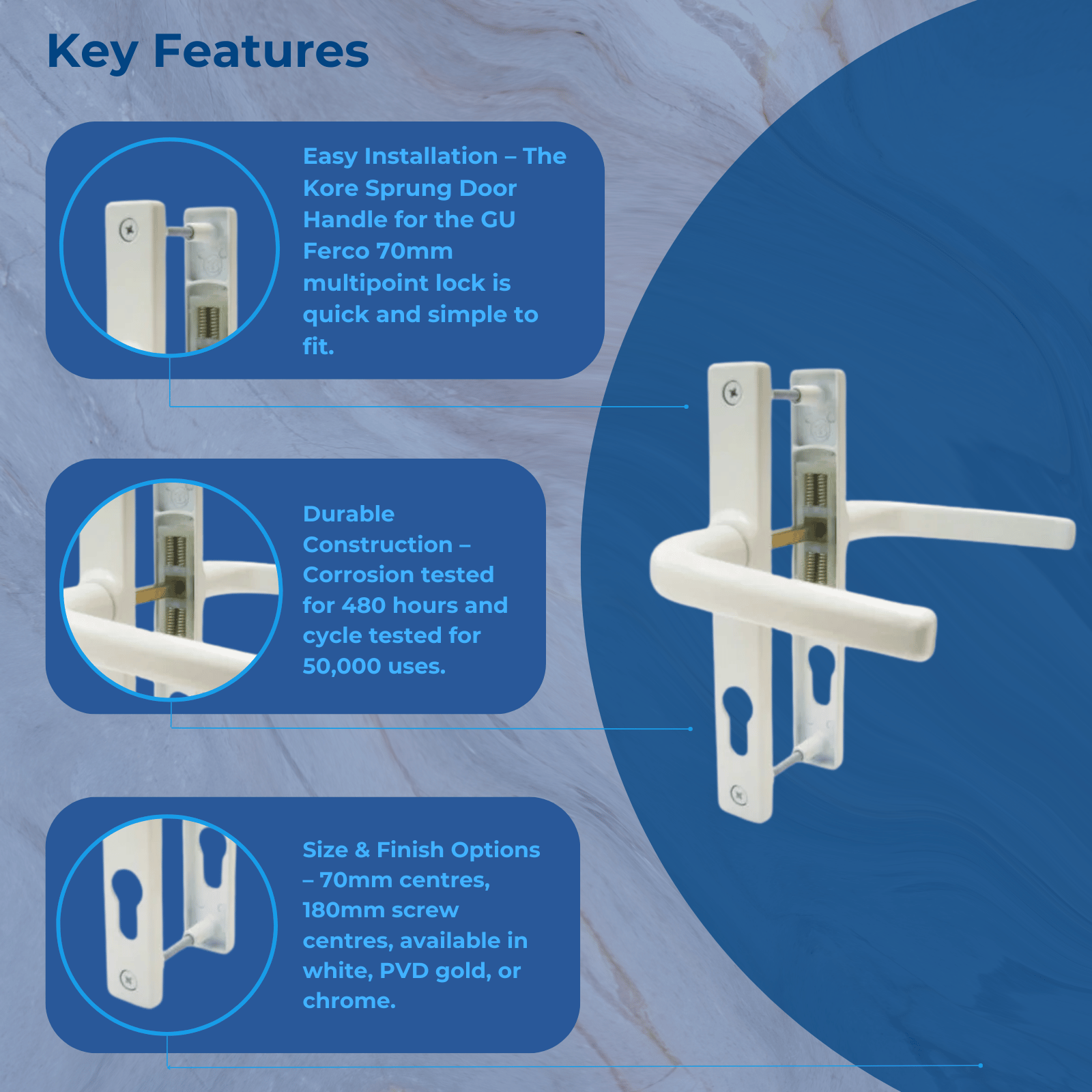 Key Features

Easy Installation – The Kore Sprung Door Handle for the GU Ferco 70mm multipoint lock is quick and simple to fit.

Durable Construction – Corrosion tested for 480 hours and cycle tested for 50,000 uses.

Size & Finish Options – 70mm centres, 180mm screw centres, available in white, PVD gold, or chrome.