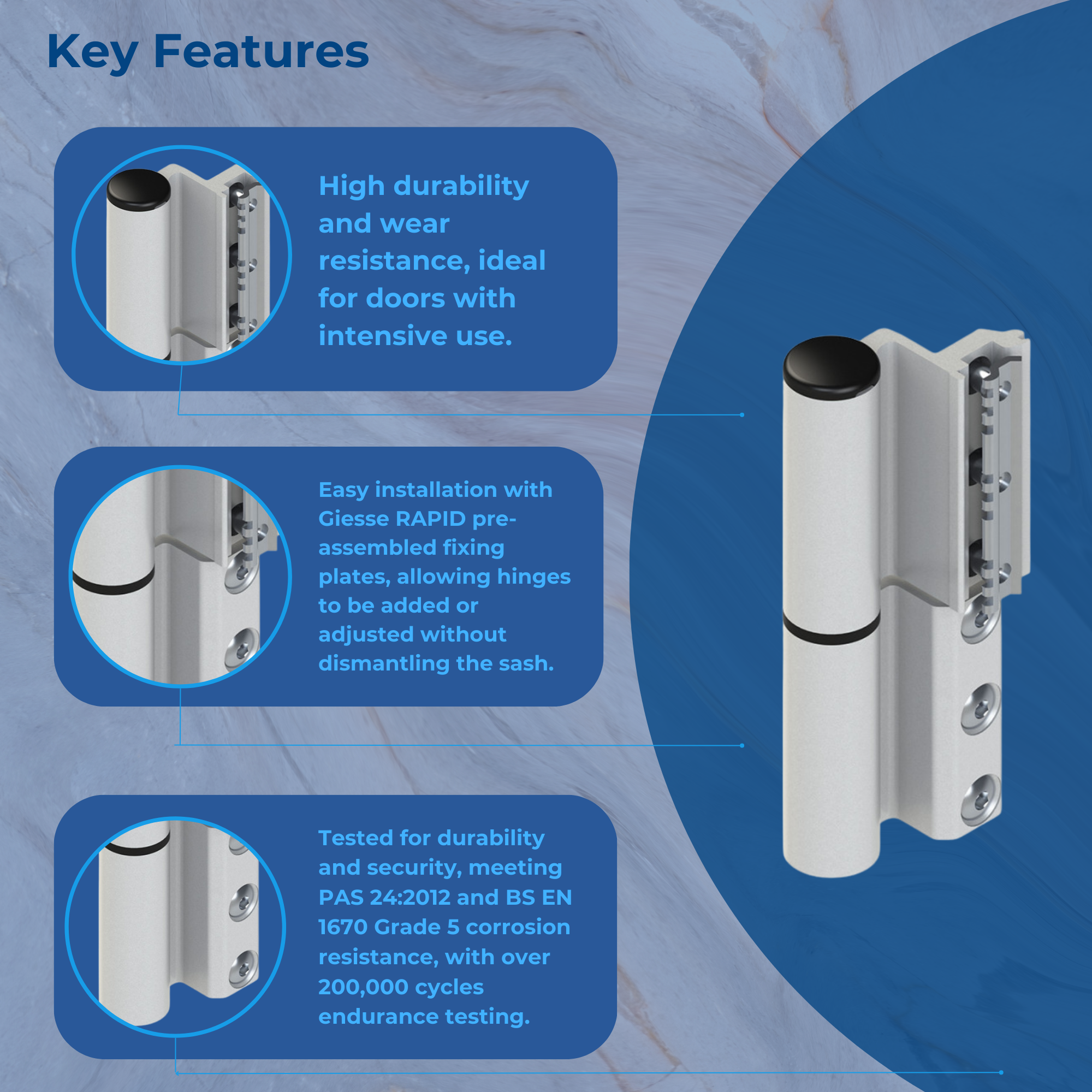 Key Features

High durability and wear resistance, ideal for doors with intensive use.

Easy installation with Giesse RAPID pre-assembled fixing plates, allowing hinges to be added or adjusted without dismantling the sash.

Tested for durability and security, meeting PAS 24:2012 and BS EN 1670 Grade 5 corrosion resistance, with over 200,000 cycles endurance testing.