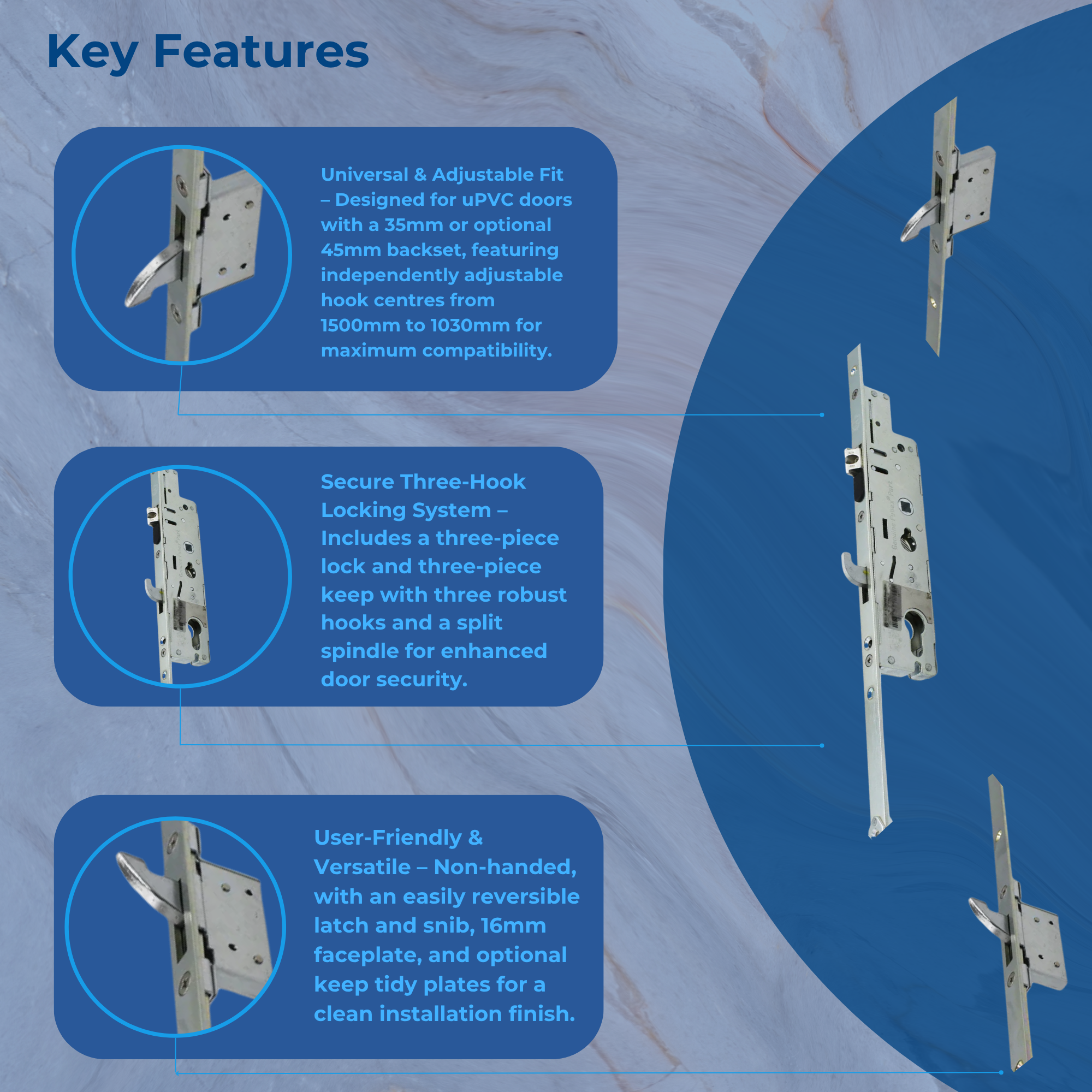 Key Features

Universal & Adjustable Fit – Designed for uPVC doors with a 35mm or optional 45mm backset, featuring independently adjustable hook centres from 1500mm to 1030mm for maximum compatibility.

Secure Three-Hook Locking System – Includes a three-piece lock and three-piece keep with three robust hooks and a split spindle for enhanced door security.

User-Friendly & Versatile – Non-handed, with an easily reversible latch and snib, 16mm faceplate, and optional keep tidy plates for a clean installation finish.