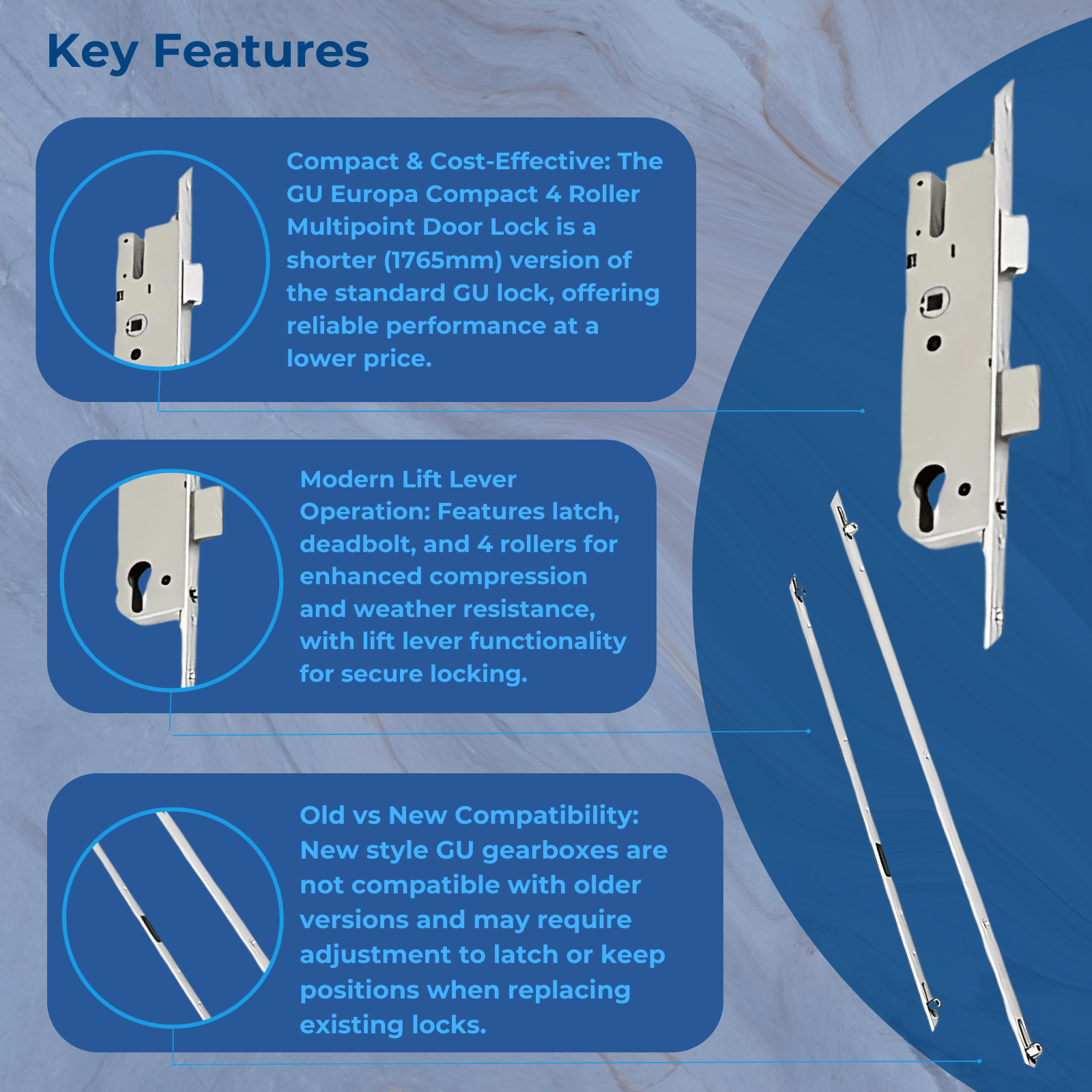 Key Features

Compact & Cost-Effective: The GU Europa Compact 4 Roller Multipoint Door Lock is a shorter (1765mm) version of the standard GU lock, offering reliable performance at a lower price.

Modern Lift Lever Operation: Features latch, deadbolt, and 4 rollers for enhanced compression and weather resistance, with lift lever functionality for secure locking.

Old vs New Compatibility: New style GU gearboxes are not compatible with older versions and may require adjustment to latch or keep positions when replacing existing locks.