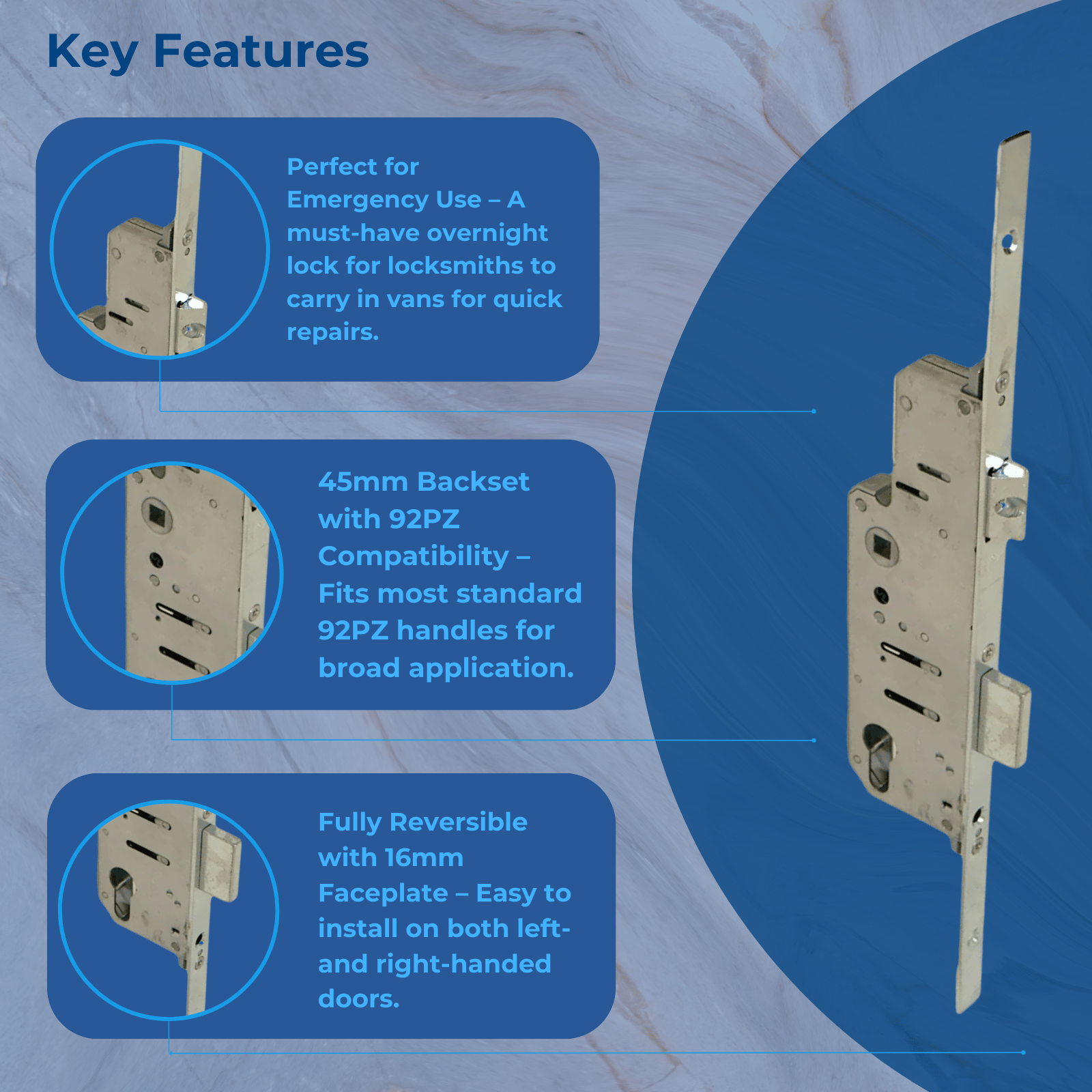 Key Features

Perfect for Emergency Use – A must-have overnight lock for locksmiths to carry in vans for quick repairs.

45mm Backset with 92PZ Compatibility – Fits most standard 92PZ handles for broad application.

Fully Reversible with 16mm Faceplate – Easy to install on both left- and right-handed doors.