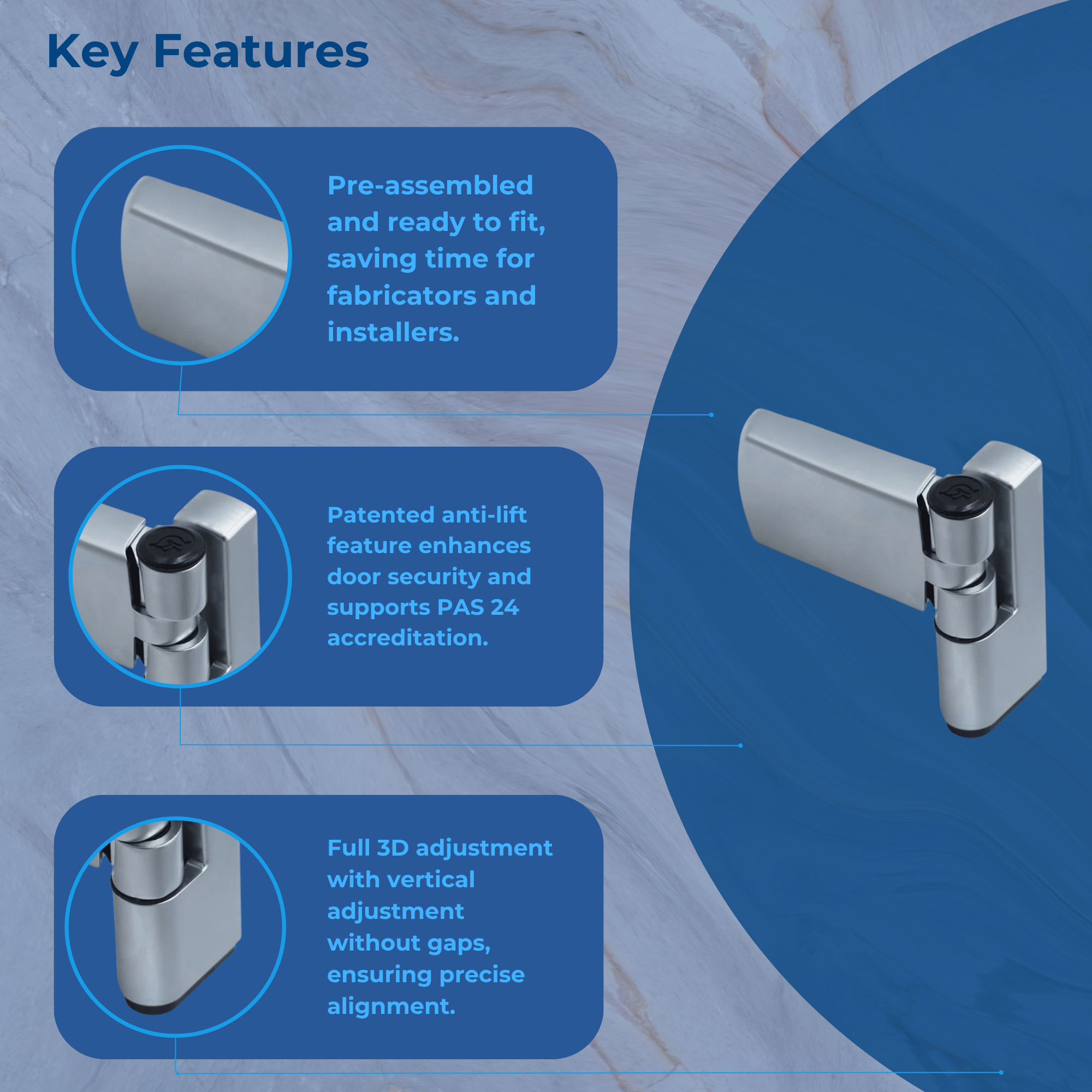 Key Features

Pre-assembled and ready to fit, saving time for fabricators and installers.

Patented anti-lift feature enhances door security and supports PAS 24 accreditation.

Full 3D adjustment with vertical adjustment without gaps, ensuring precise alignment.