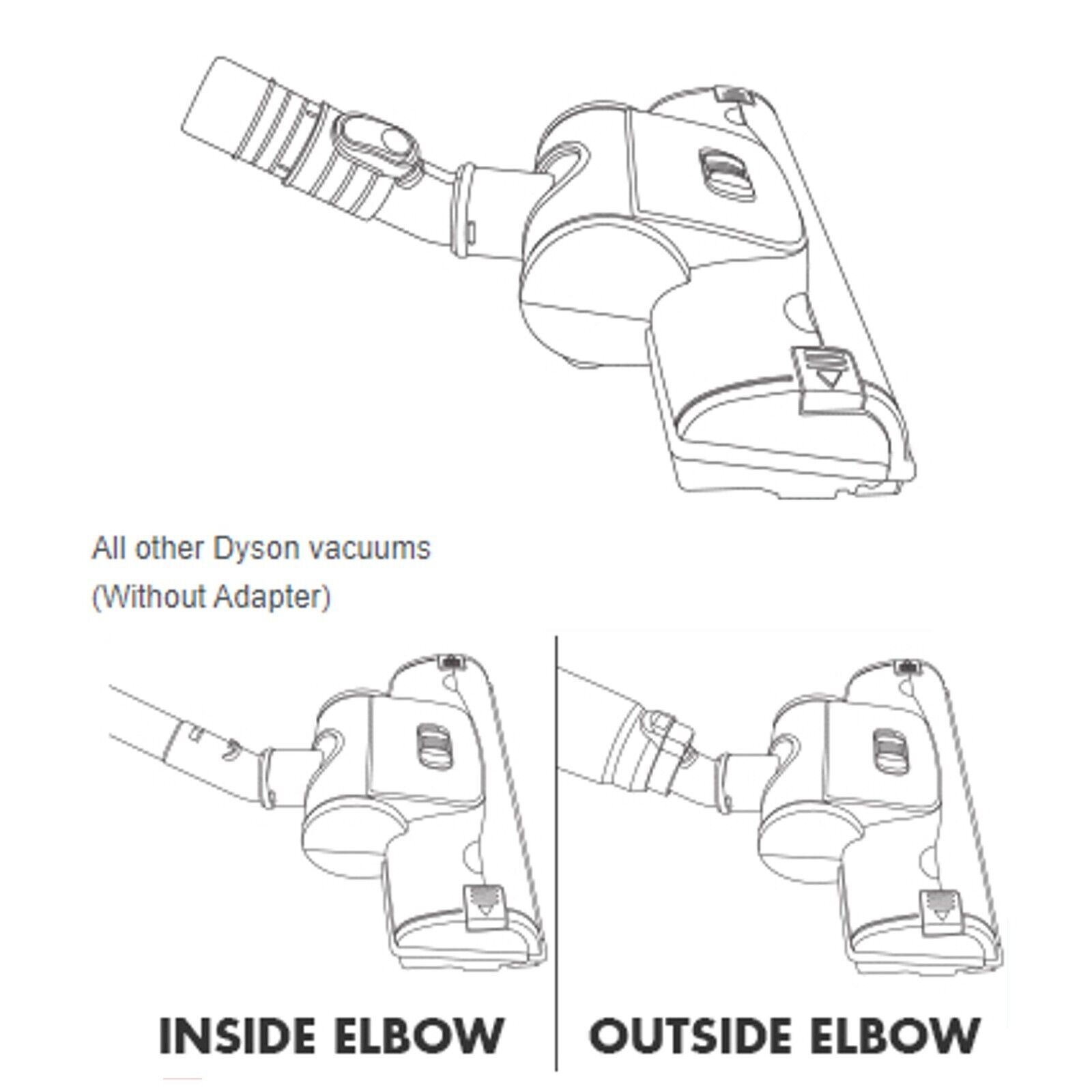 All other Dyson vacuums
(Without Adapter)

INSIDE ELBOW

OUTSIDE ELBOW