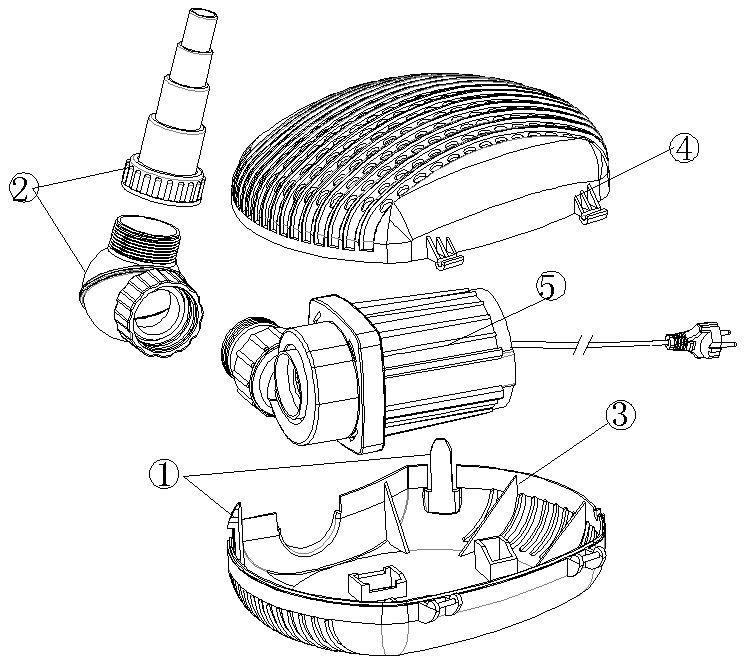 2
4
5
3
1