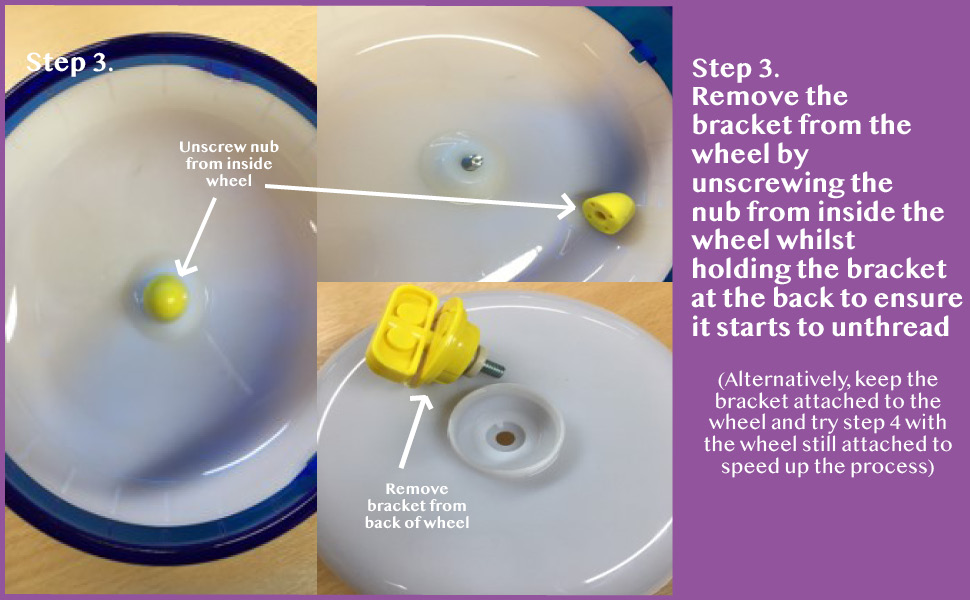 Step 3.

Unscrew nub from inside wheel

Remove bracket from back of wheel

Step 3.
Remove the bracket from the wheel by unscrewing the nub from inside the wheel whilst holding the bracket at the back to ensure it starts to unthread

(Alternatively, keep the bracket attached to the wheel and try step 4 with the wheel still attached to speed up the process)