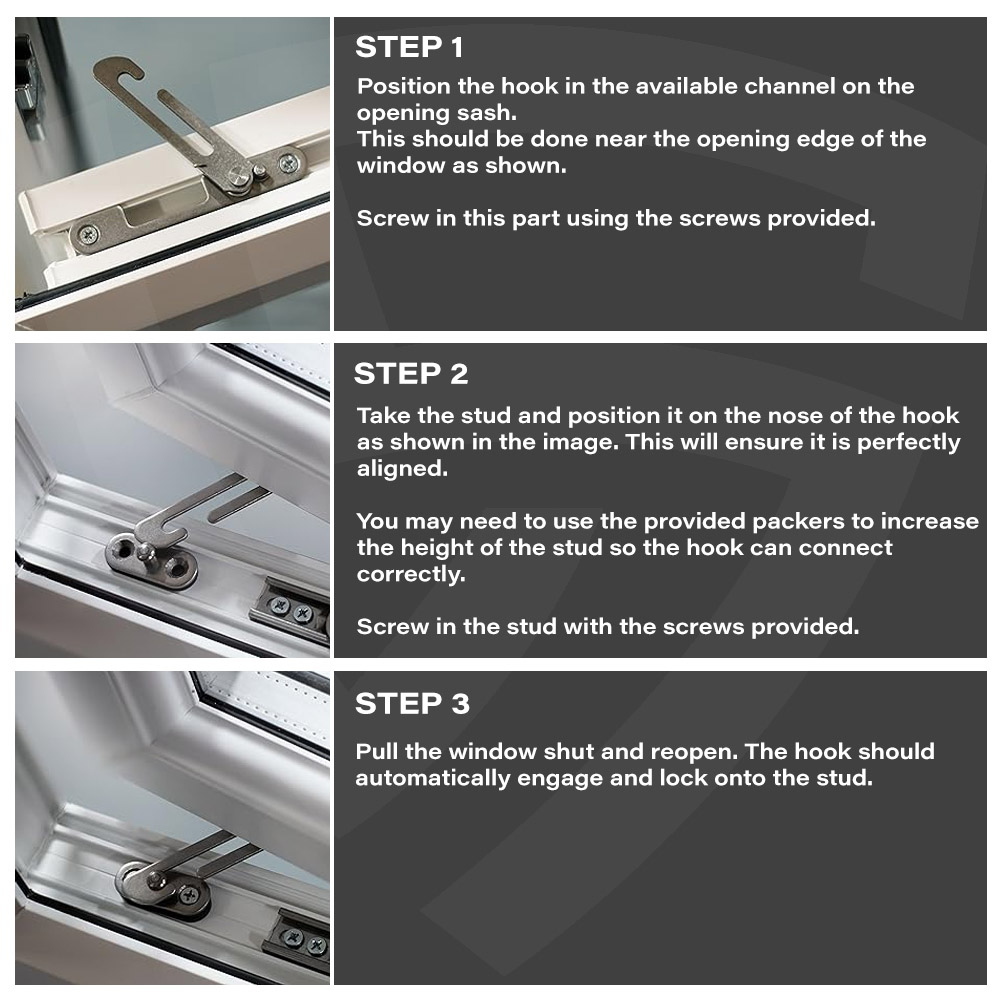 STEP 1

Position the hook in the available channel on the opening sash.
This should be done near the opening edge of the window as shown.

Screw in this part using the screws provided.

STEP 2

Take the stud and position it on the nose of the hook as shown in the image. This will ensure it is perfectly aligned.

You may need to use the provided packers to increase the height of the stud so the hook can connect correctly.

Screw in the stud with the screws provided.

STEP 3

Pull the window shut and reopen. The hook should automatically engage and lock onto the stud.