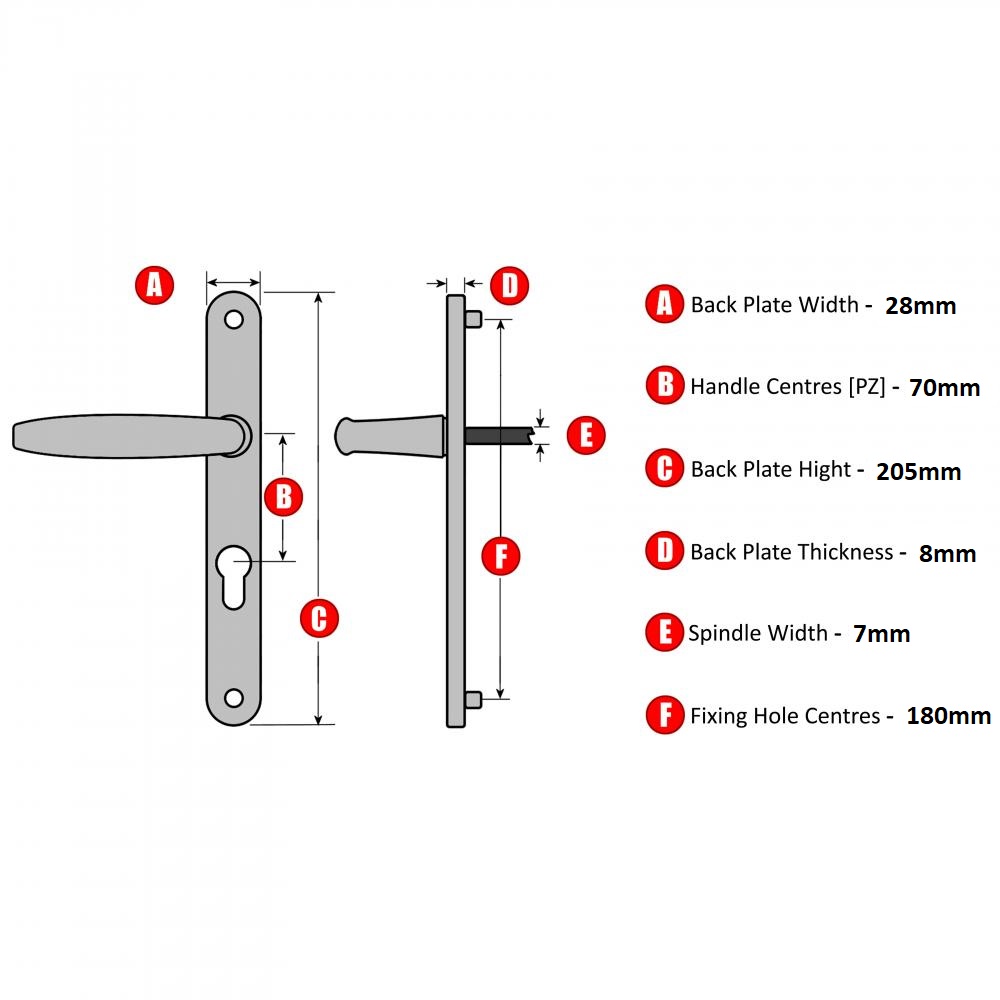 A

B

C

D

E

F

A Back Plate Width - 28mm

B Handle Centres [PZ] - 70mm

C Back Plate Hight - 205mm

D Back Plate Thickness - 8mm

E Spindle Width - 7mm

F Fixing Hole Centres - 180mm